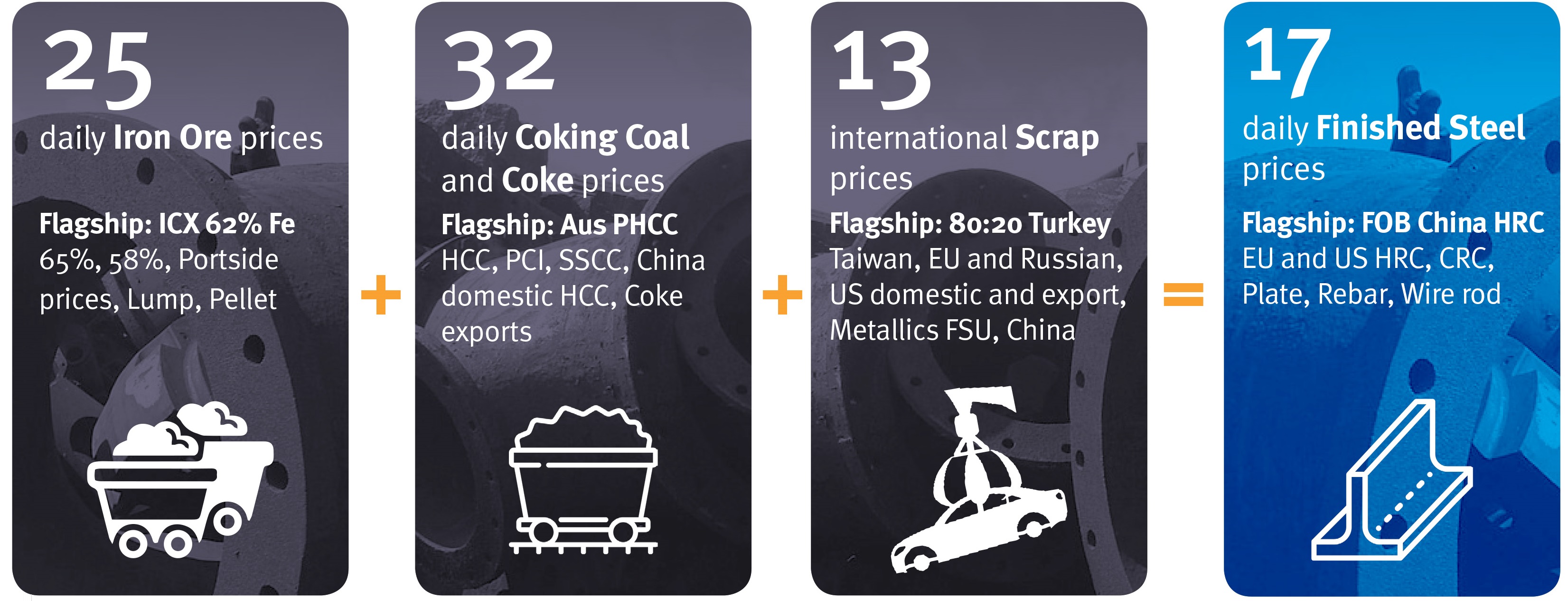 25
daily Iron Ore prices

Flagship: ICX 62% Fe
65%, 58%, Portside prices, Lump, Pellet

+

32
daily Coking Coal and Coke prices

Flagship: Aus PHCC
HCC, PCI, SSCC, China domestic HCC, Coke exports

+

13
international Scrap prices

Flagship: 80:20 Turkey
Taiwan, EU and Russian, US domestic and export, Metallics FSU, China

=

17
daily Finished Steel prices

Flagship: FOB China HRC
EU and US HRC, CRC, Plate, Rebar, Wire rod