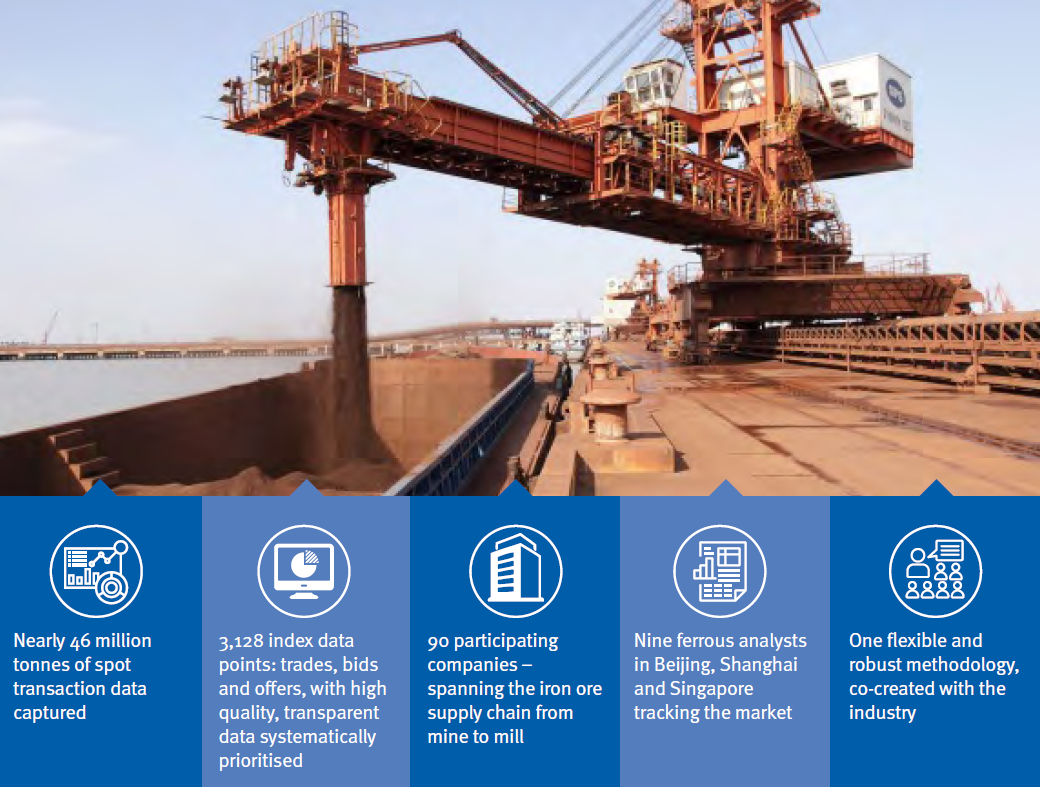 Nearly 46 million tonnes of spot transaction data captured

3,128 index data points: trades, bids and offers, with high quality, transparent data systematically prioritised

90 participating companies – spanning the iron ore supply chain from mine to mill

Nine ferrous analysts in Beijing, Shanghai and Singapore tracking the market

One flexible and robust methodology, co-created with the industry